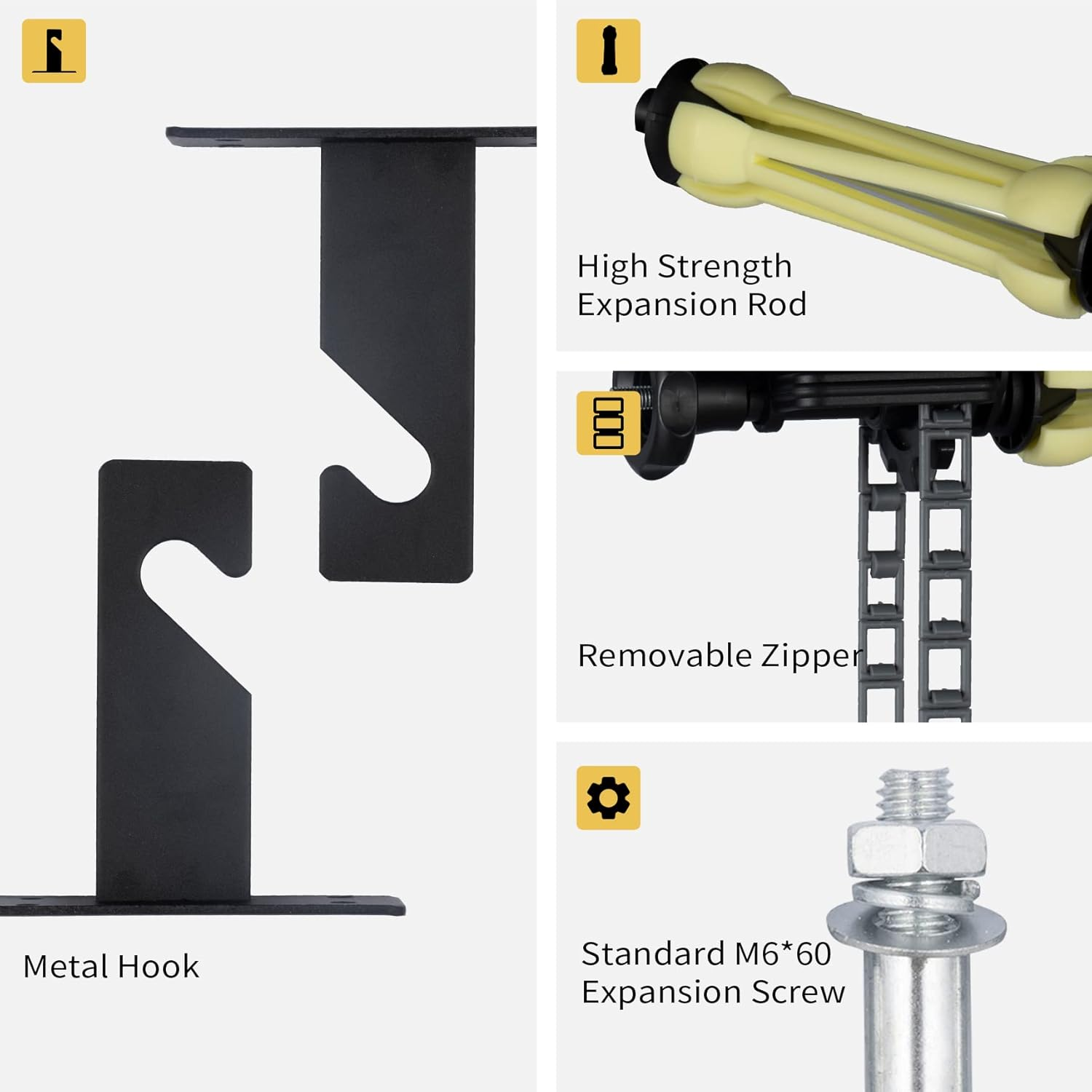 Metal Hook

High Strength Expansion Rod

Removable Zipper

Standard M6*60 Expansion Screw