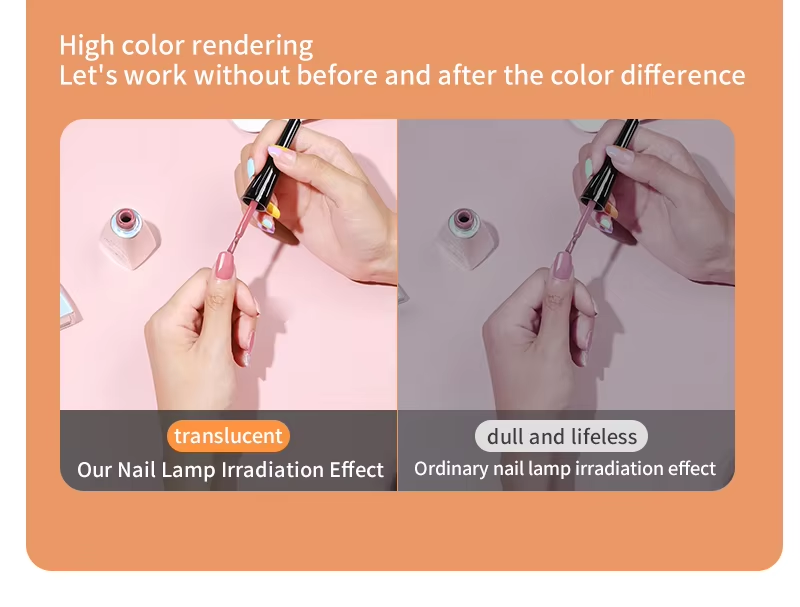 High color rendering
Let's work without before and after the color difference

translucent
Our Nail Lamp Irradiation Effect

dull and lifeless
Ordinary nail lamp irradiation effect