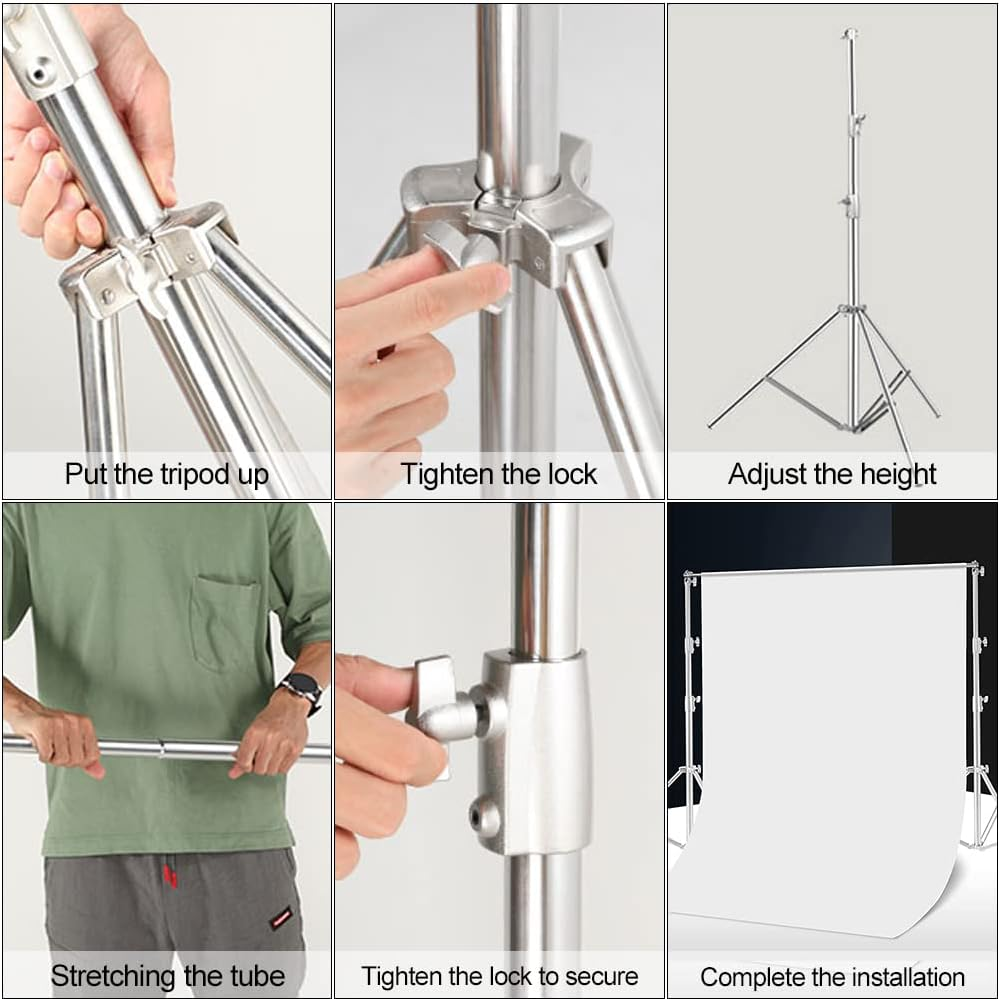 Put the tripod up

Tighten the lock

Adjust the height

Stretching the tube

Tighten the lock to secure

Complete the installation