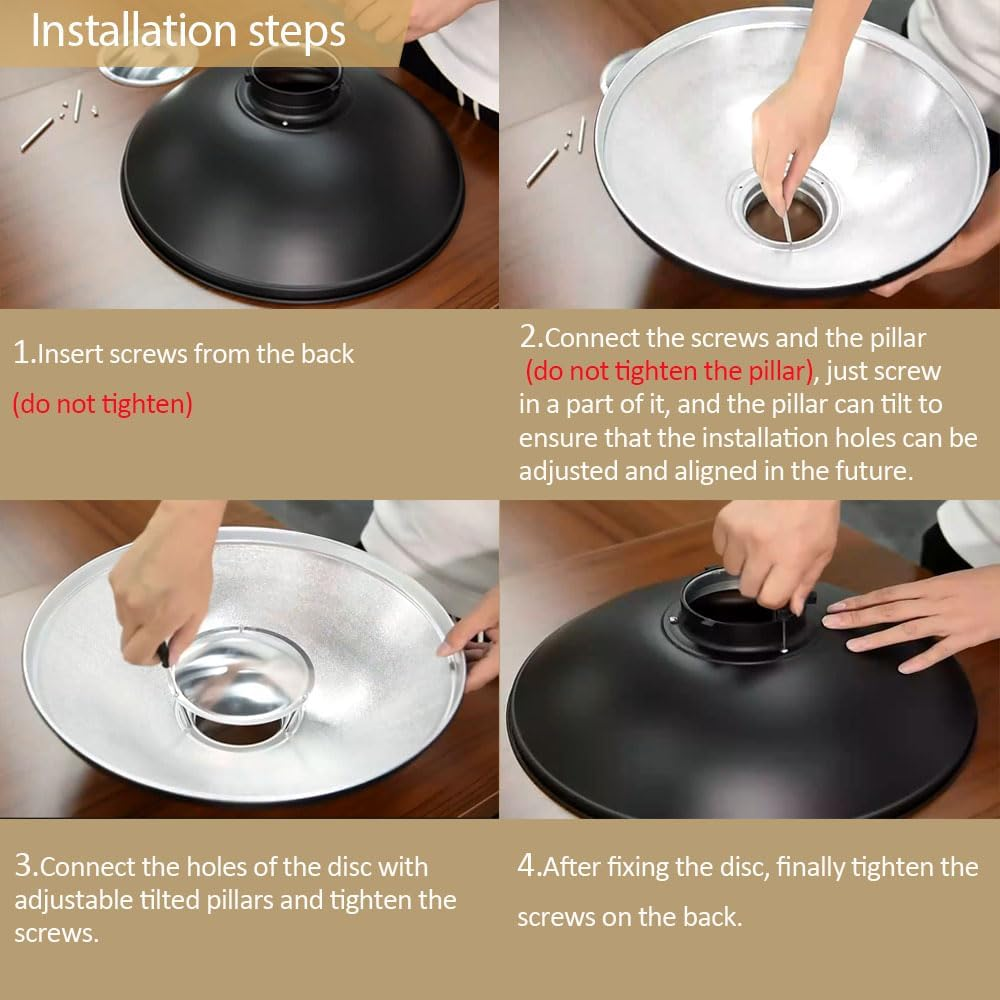 Installation steps

1.Insert screws from the back
(do not tighten)

2.Connect the screws and the pillar (do not tighten the pillar), just screw in a part of it, and the pillar can tilt to ensure that the installation holes can be adjusted and aligned in the future.

3.Connect the holes of the disc with adjustable tilted pillars and tighten the screws.

4.After fixing the disc, finally tighten the screws on the back.