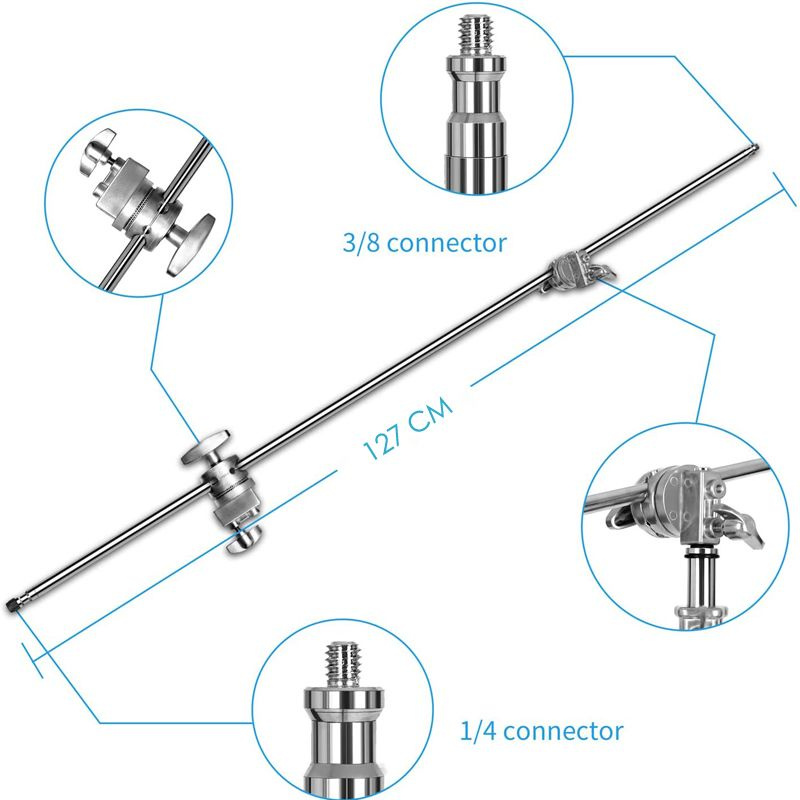 3/8 connector

127 CM

1/4 connector