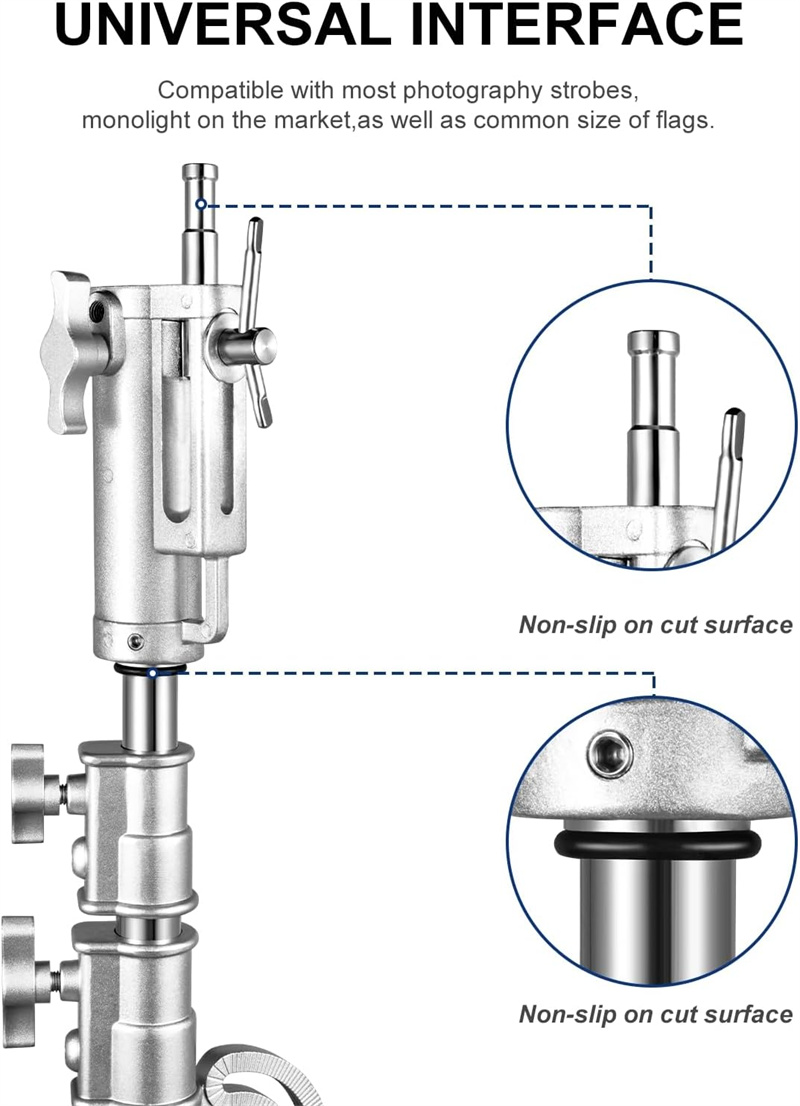 UNIVERSAL INTERFACE

Compatible with most photography strobes, monolight on the market,as well as common size of flags.

Non-slip on cut surface

Non-slip on cut surface