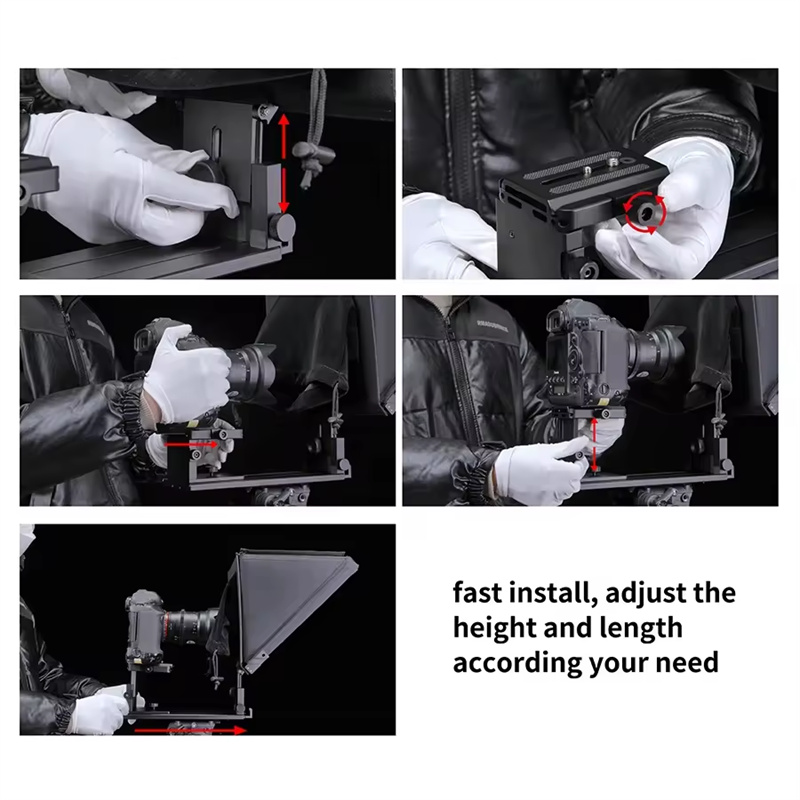 fast install, adjust the height and length according your need