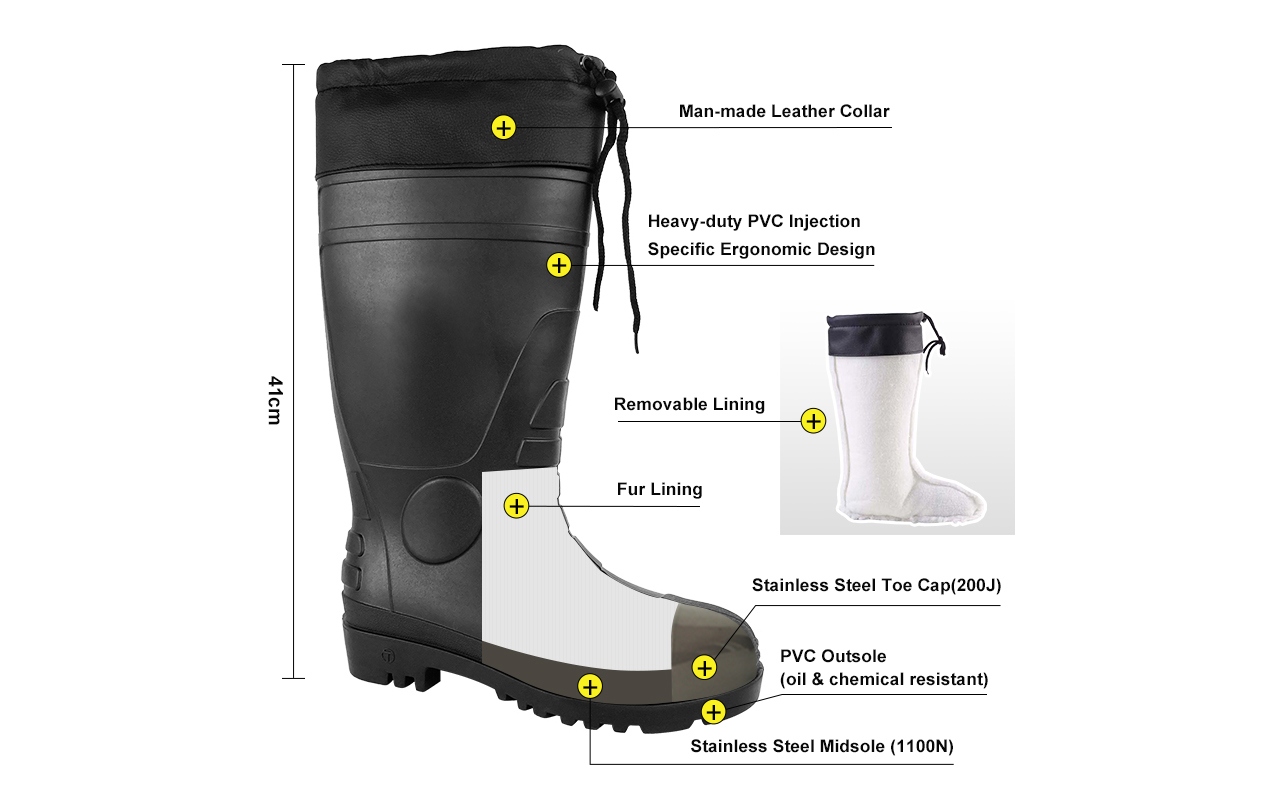 41cm

Man-made Leather Collar

Heavy-duty PVC Injection
Specific Ergonomic Design

Removable Lining

Fur Lining

Stainless Steel Toe Cap(200J)

PVC Outsole
(oil & chemical resistant)

Stainless Steel Midsole (1100N)