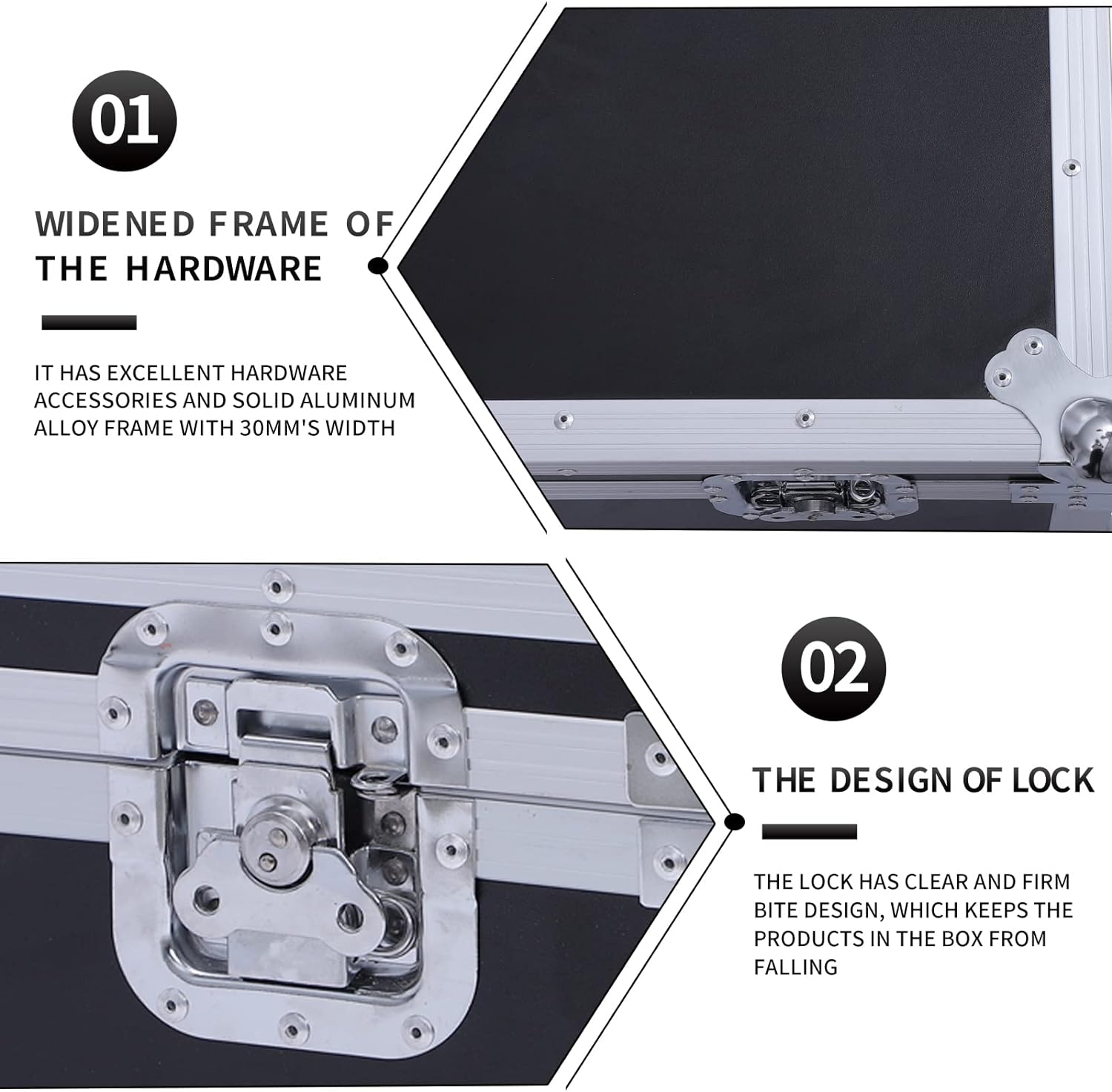 01

WIDENED FRAME OF THE HARDWARE

IT HAS EXCELLENT HARDWARE ACCESSORIES AND SOLID ALUMINUM ALLOY FRAME WITH 30MM'S WIDTH

02

THE DESIGN OF LOCK

THE LOCK HAS CLEAR AND FIRM BITE DESIGN, WHICH KEEPS THE PRODUCTS IN THE BOX FROM FALLING