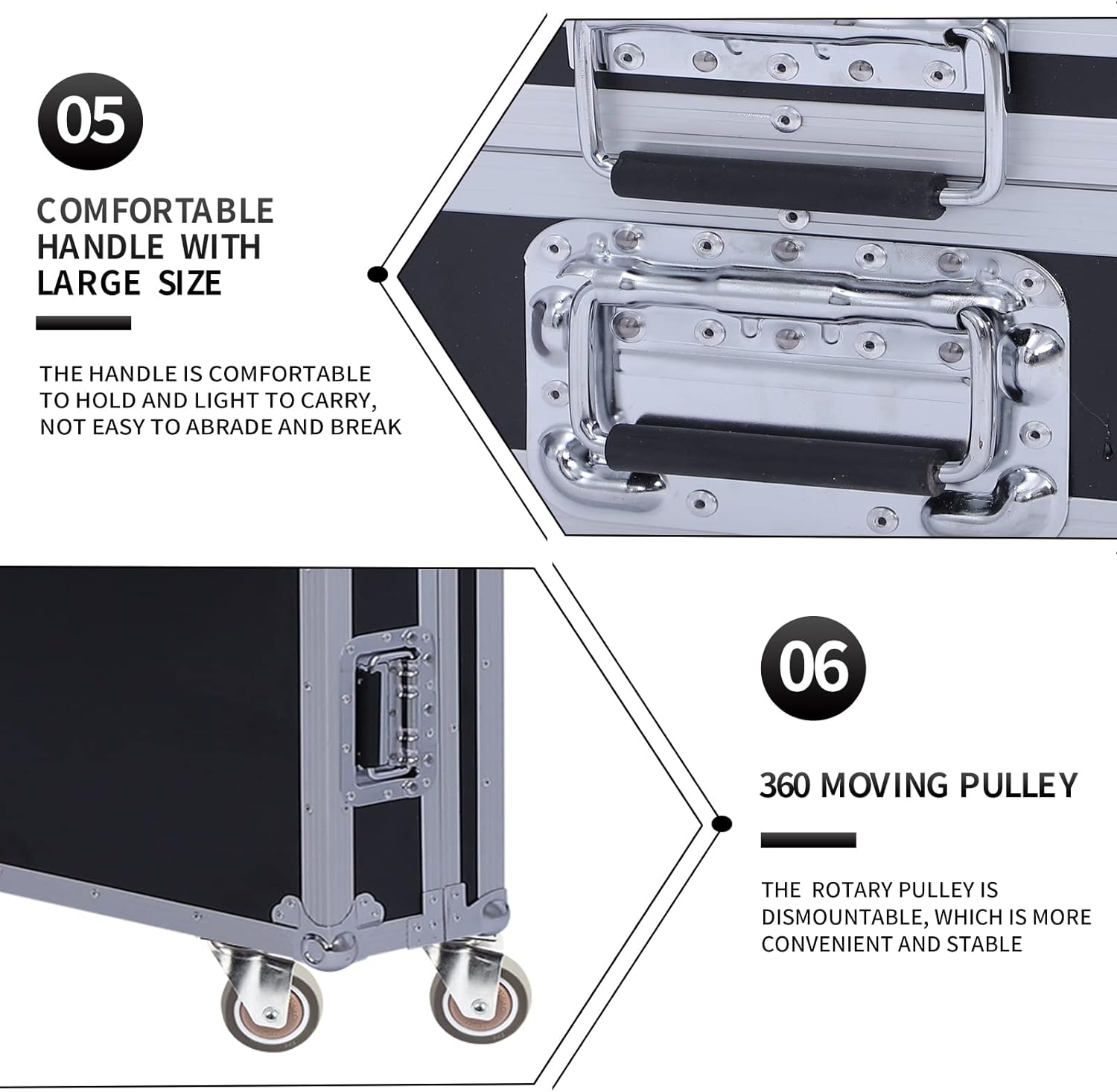 05

COMFORTABLE HANDLE WITH LARGE SIZE

THE HANDLE IS COMFORTABLE TO HOLD AND LIGHT TO CARRY, NOT EASY TO ABRADE AND BREAK

06

360 MOVING PULLEY

THE ROTARY PULLEY IS DISMOUNTABLE, WHICH IS MORE CONVENIENT AND STABLE