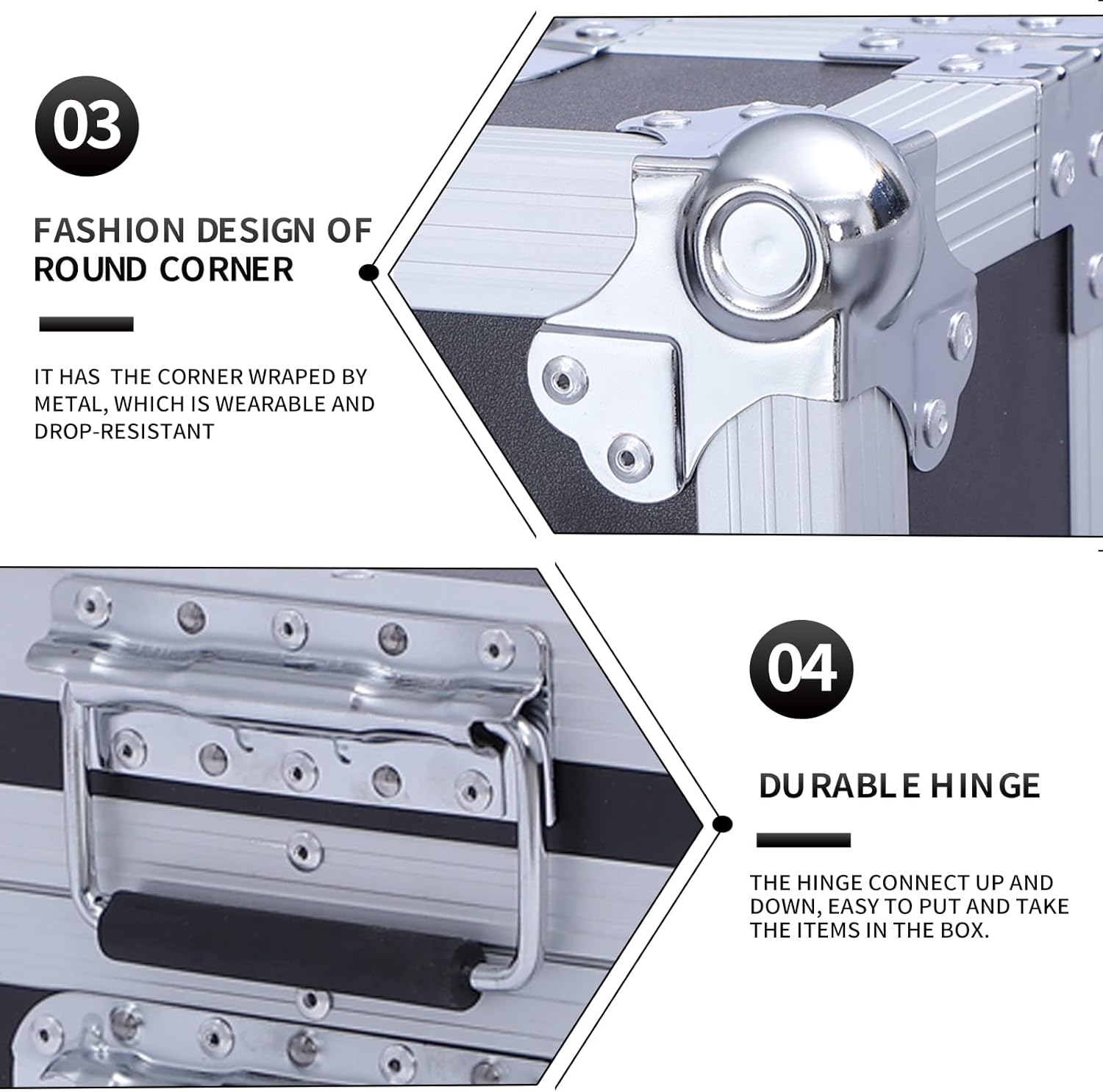 03

FASHION DESIGN OF ROUND CORNER

IT HAS THE CORNER WRAPED BY METAL, WHICH IS WEARABLE AND DROP-RESISTANT

04

DURABLE HINGE

THE HINGE CONNECT UP AND DOWN, EASY TO PUT AND TAKE THE ITEMS IN THE BOX.