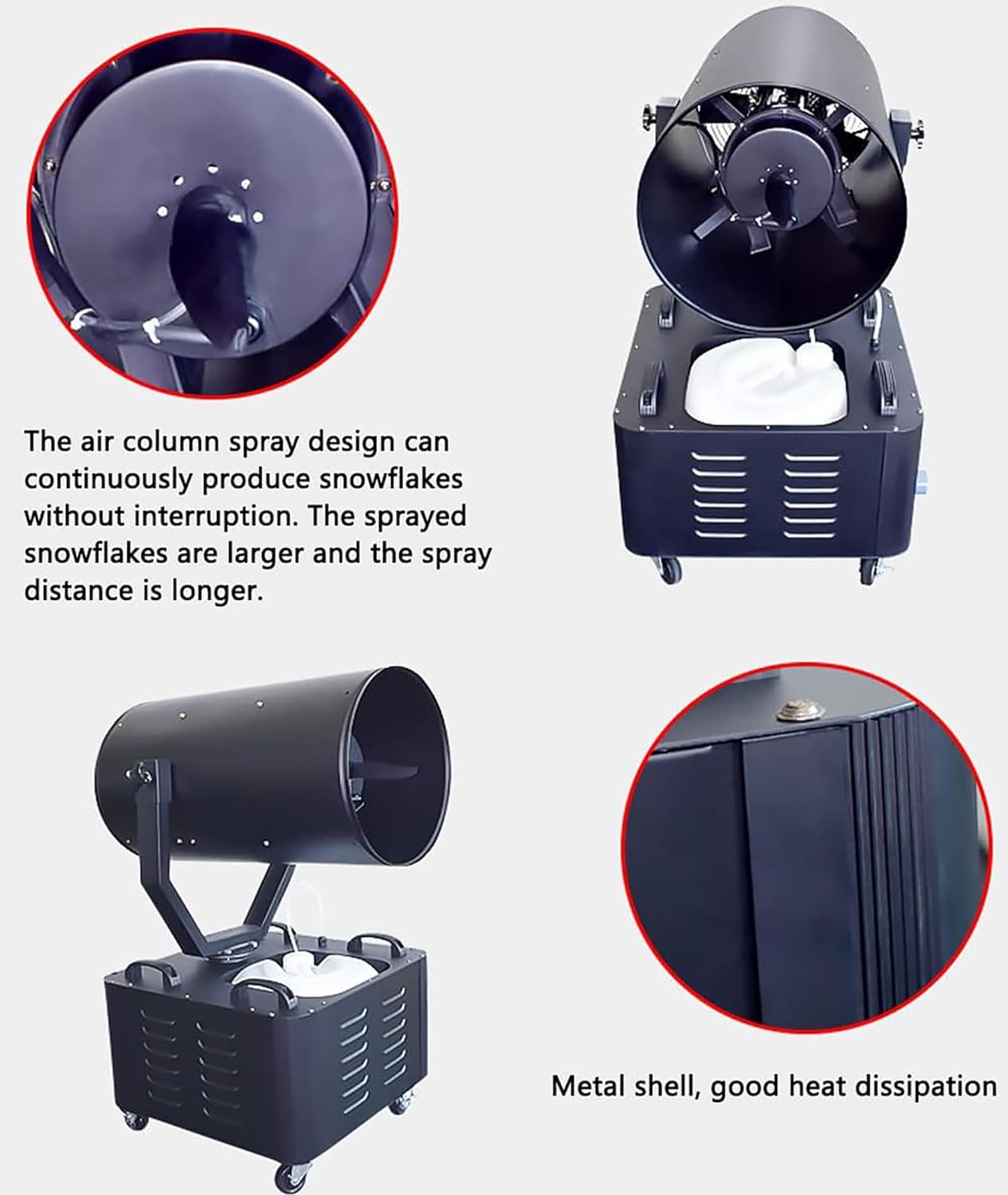 The air column spray design can continuously produce snowflakes without interruption. The sprayed snowflakes are larger and the spray distance is longer.

Metal shell, good heat dissipation