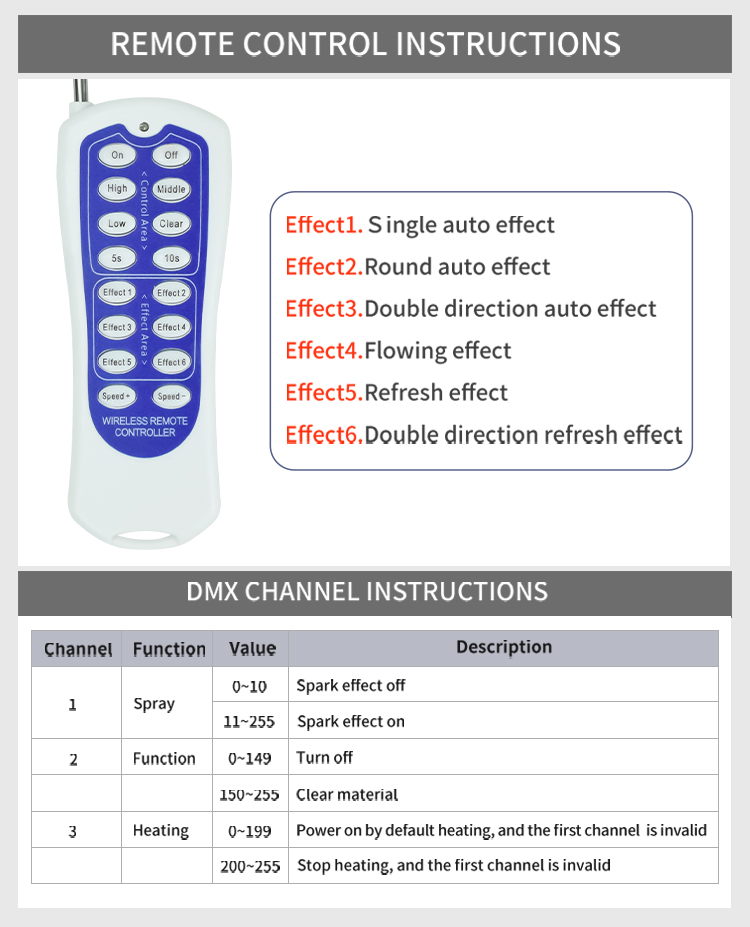 REMOTE CONTROL INSTRUCTIONS

On
Off
High
Middle
Low
Clear
5s
10s
< Control Area >
Effect 1
Effect 2
Effect 3
Effect 4
Effect 5
Effect 6
< Effect Area >
Speed +
Speed -
WIRELESS REMOTE CONTROLLER

Effect1. S ingle auto effect
Effect2.Round auto effect
Effect3.Double direction auto effect
Effect4.Flowing effect
Effect5.Refresh effect
Effect6.Double direction refresh effect

DMX CHANNEL INSTRUCTIONS

| Channel | Function | Value | Description |
|---|---|---|---|
| 1 | Spray | 0~10 | Spark effect off |
| | | 11~255 | Spark effect on |
| 2 | Function | 0~149 | Turn off |
| | | 150~255 | Clear material |
| 3 | Heating | 0~199 | Power on by default heating, and the first channel is invalid |
| | | 200~255 | Stop heating, and the first channel is invalid |