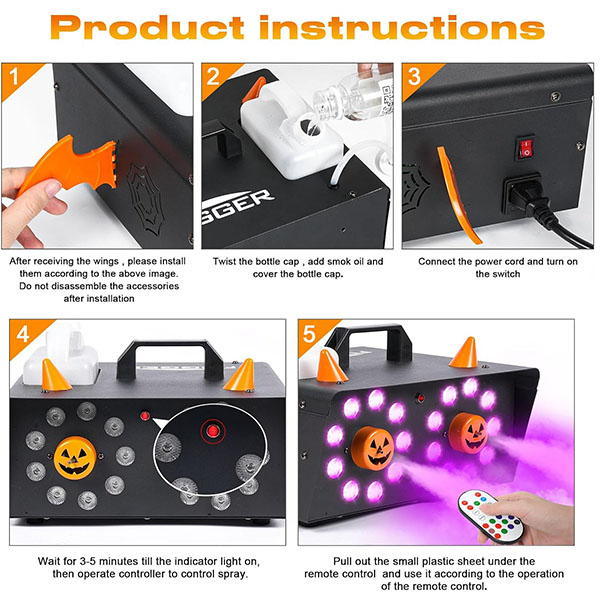 Product instructions

1

After receiving the wings , please install them according to the above image. Do not disassemble the accessories after installation

2

SGER

Twist the bottle cap , add smok oil and cover the bottle cap.

3

Connect the power cord and turn on the switch

4

Wait for 3-5 minutes till the indicator light on, then operate controller to control spray.

5

Pull out the small plastic sheet under the remote control and use it according to the operation of the remote control.