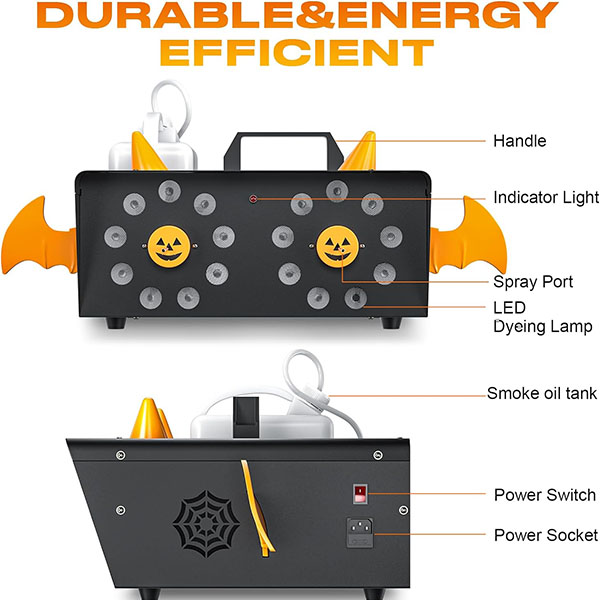 DURABLE&ENERGY EFFICIENT

Handle

Indicator Light

Spray Port

LED
Dyeing Lamp

Smoke oil tank

Power Switch

Power Socket