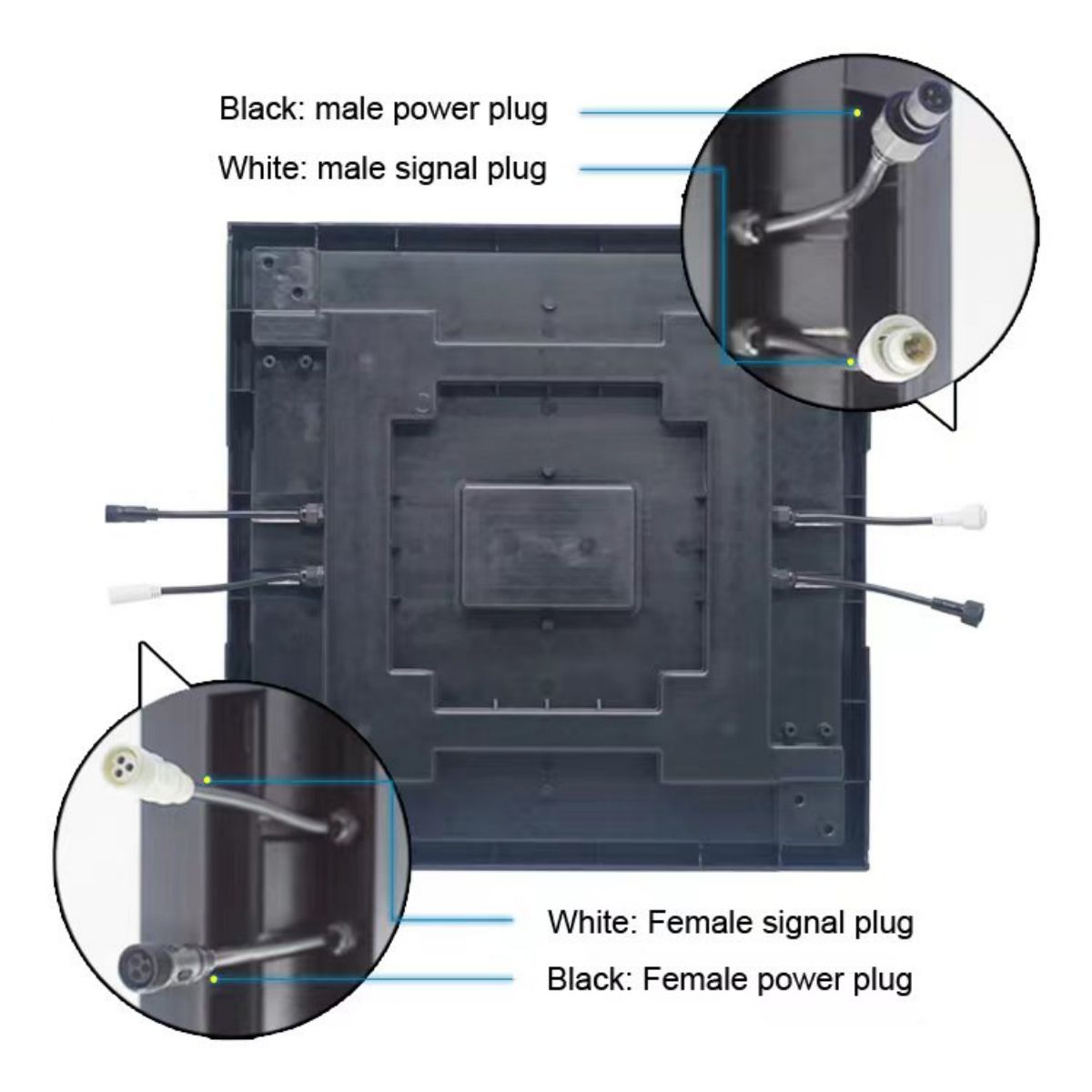 Black: male power plug
White: male signal plug

White: Female signal plug
Black: Female power plug