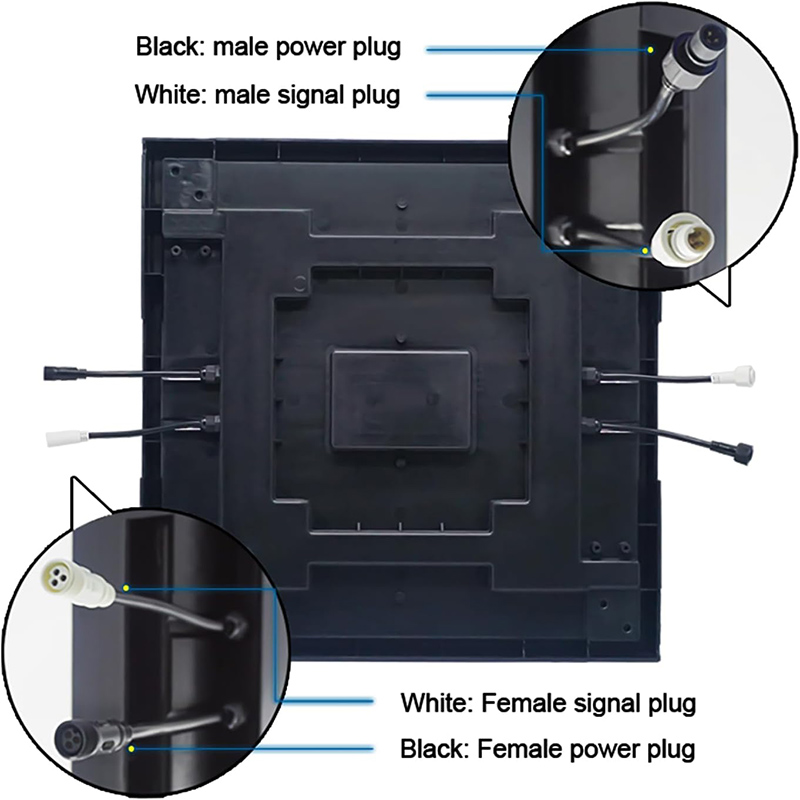 Black: male power plug
White: male signal plug

White: Female signal plug
Black: Female power plug